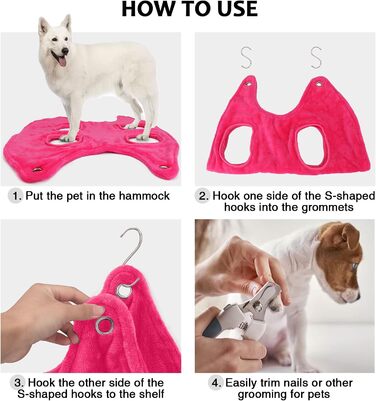 HOW TO USE

1. Put the pet in the hammock

2. Hook one side of the S-shaped hooks into the grommets

3. Hook the other side of the S-shaped hooks to the shelf

4. Easily trim nails or other grooming for pets