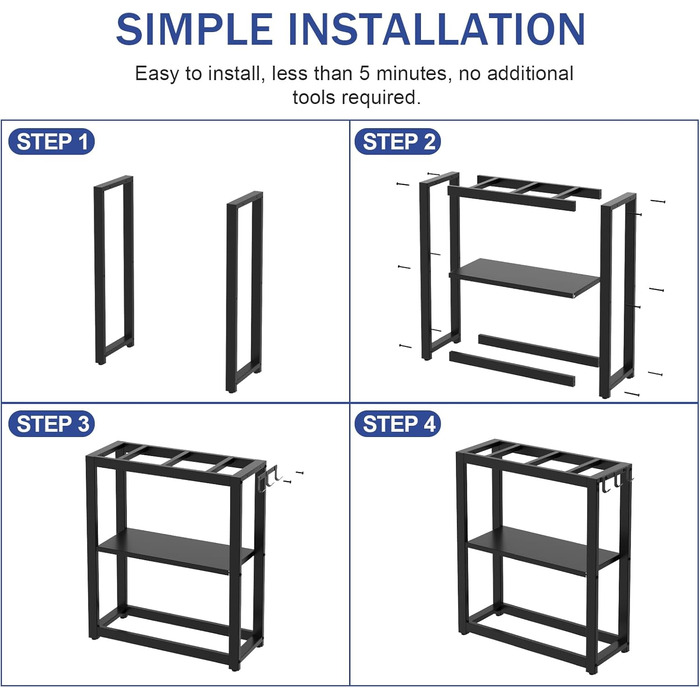 SIMPLE INSTALLATION

Easy to install, less than 5 minutes, no additional tools required.

STEP 1

STEP 2

STEP 3

STEP 4