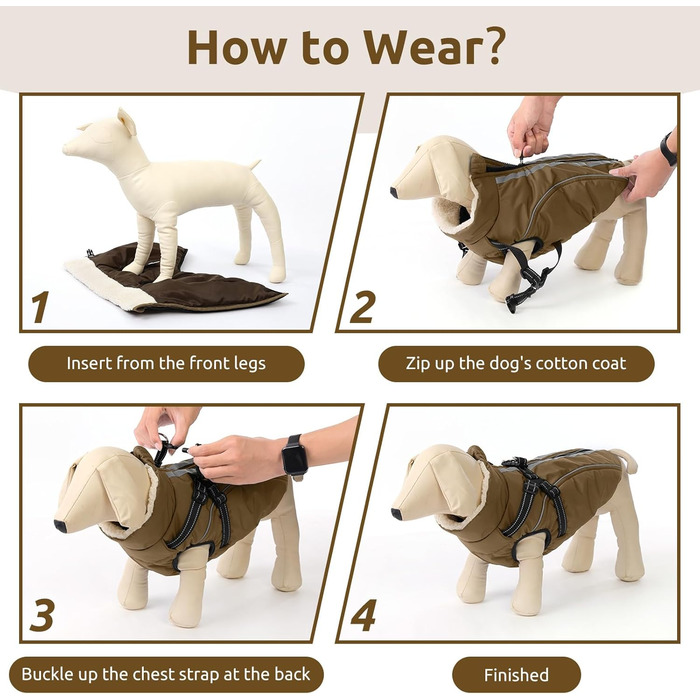 How to Wear?

1

Insert from the front legs

2

Zip up the dog's cotton coat

3

Buckle up the chest strap at the back

4

Finished