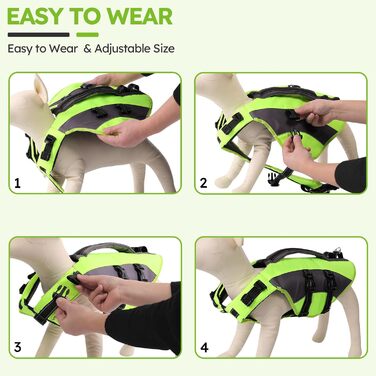 EASY TO WEAR

Easy to Wear & Adjustable Size

1

2

3

4