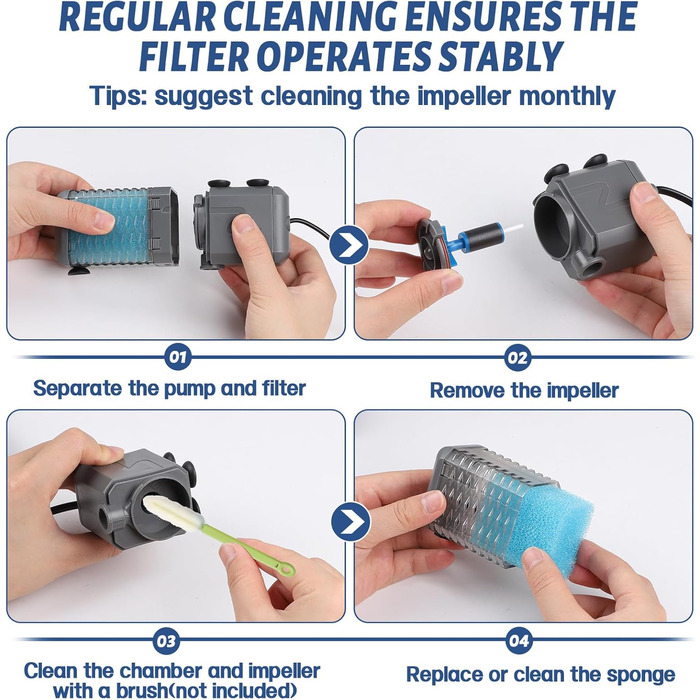 REGULAR CLEANING ENSURES THE FILTER OPERATES STABLY

Tips: suggest cleaning the impeller monthly

01

Separate the pump and filter

02

Remove the impeller

03

Clean the chamber and impeller with a brush(not included)

04

Replace or clean the sponge