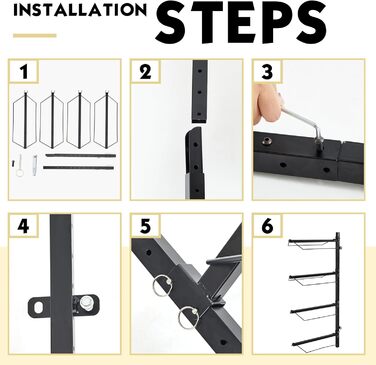 INSTALLATION STEPS

1

2

3

4

5

6