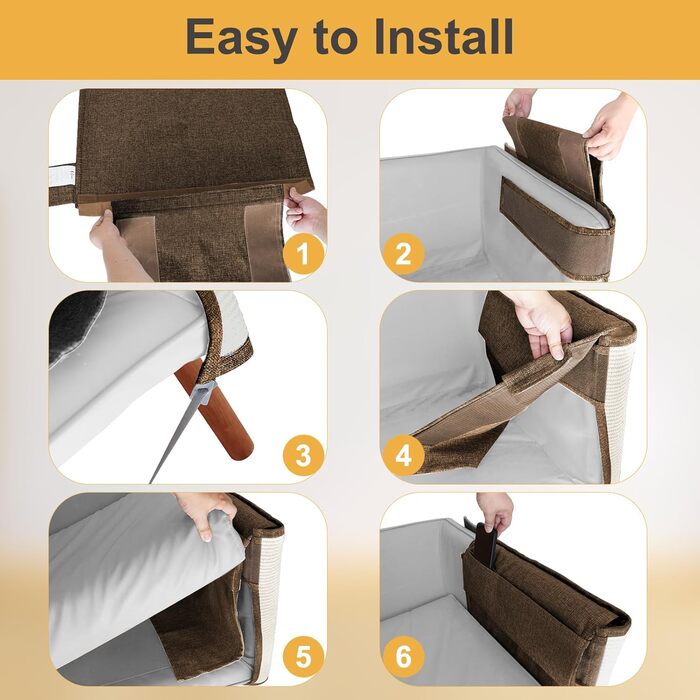 Easy to Install

1

2

3

4

5

6