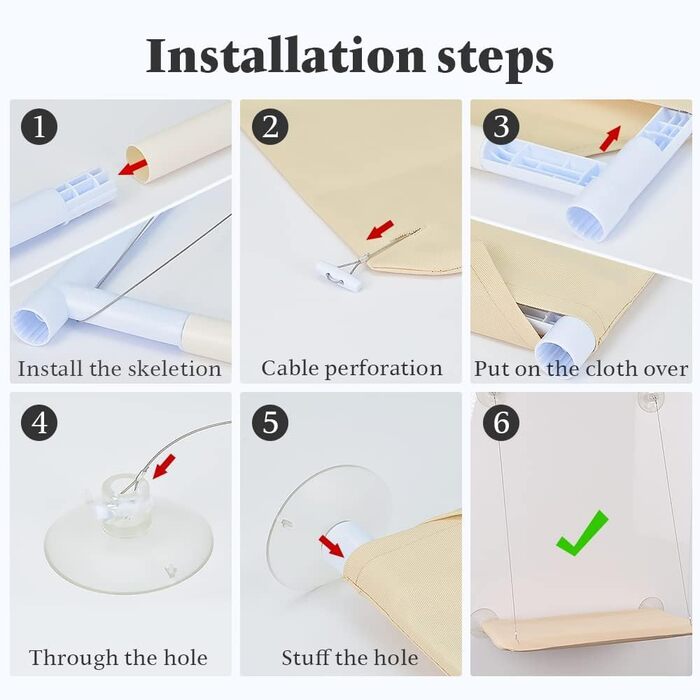 Installation steps

1

Install the skeletion

2

Cable perforation

3

Put on the cloth over

4

Through the hole

5

Stuff the hole

6