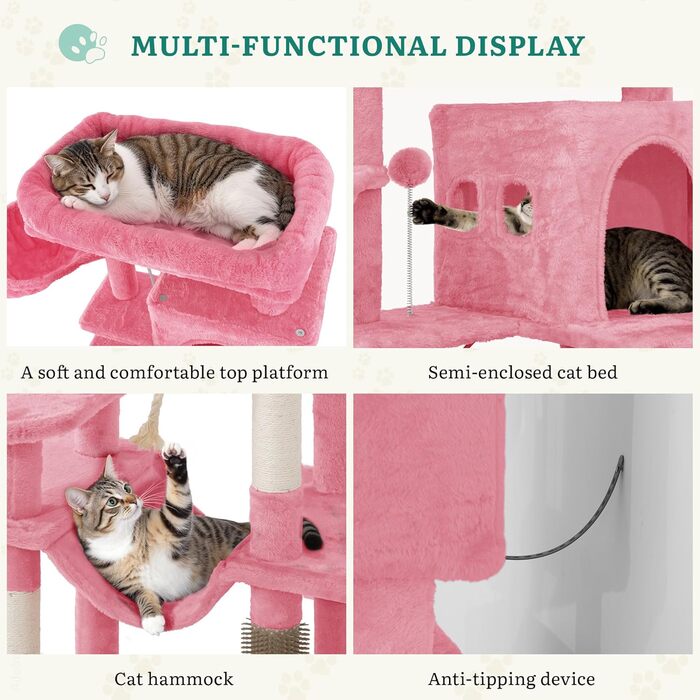 MULTI-FUNCTIONAL DISPLAY

A soft and comfortable top platform

Semi-enclosed cat bed

Cat hammock

Anti-tipping device