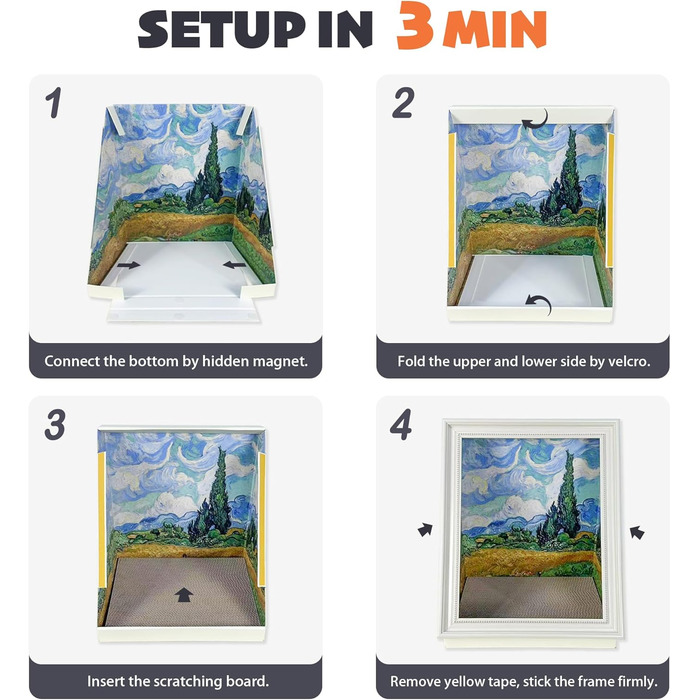 SETUP IN 3 MIN

1

Connect the bottom by hidden magnet.

2

Fold the upper and lower side by velcro.

3

Insert the scratching board.

4

Remove yellow tape, stick the frame firmly.