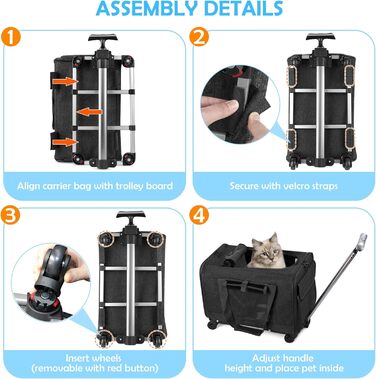 ASSEMBLY DETAILS

1

Align carrier bag with trolley board

2

Secure with velcro straps

3

Insert wheels (removable with red button)

4

Adjust handle height and place pet inside