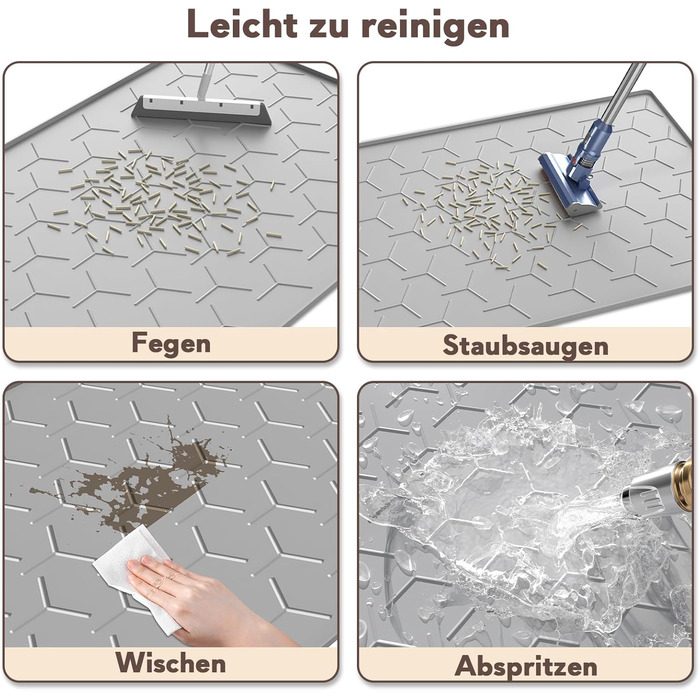 Leicht zu reinigen

Fegen

Staubsaugen

Wischen

Abspritzen