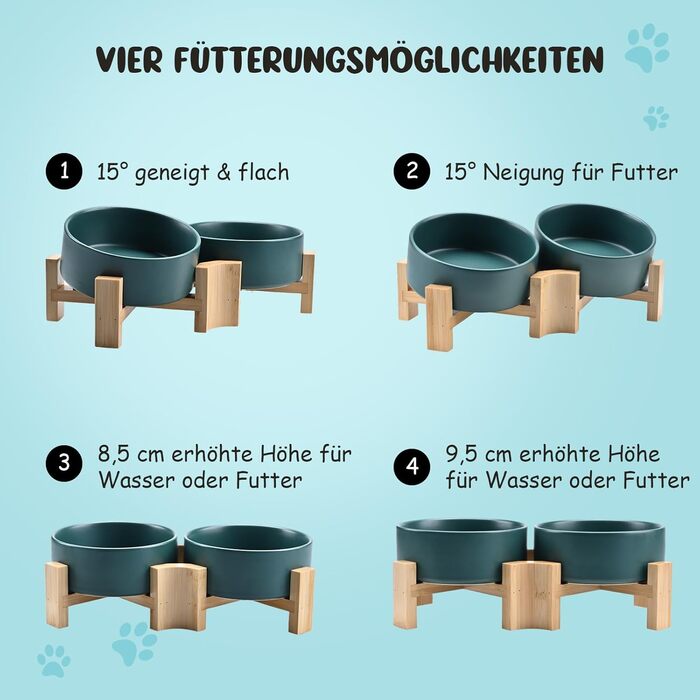 VIER FÜTTERUNGSMÖGLICHKEITEN

1 15° geneigt & flach

2 15° Neigung für Futter

3 8,5 cm erhöhte Höhe für Wasser oder Futter

4 9,5 cm erhöhte Höhe für Wasser oder Futter