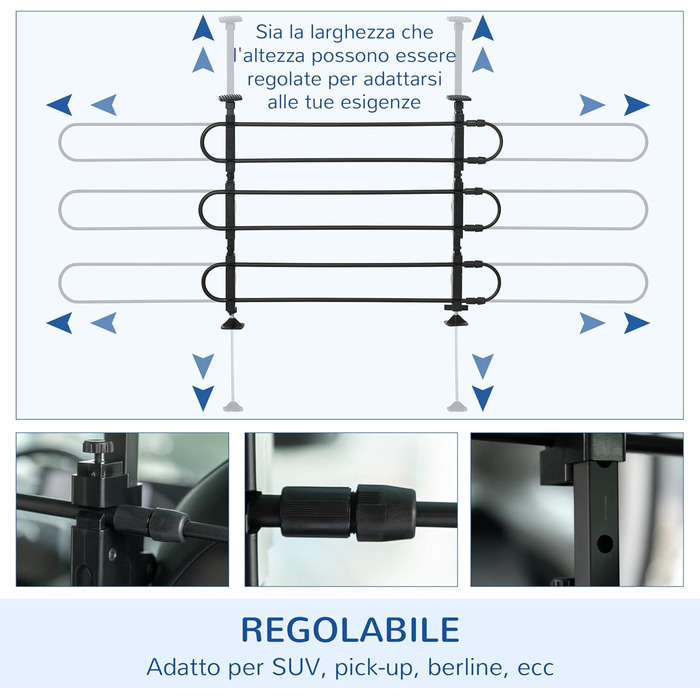 Sia la larghezza che l'altezza possono essere regolate per adattarsi alle tue esigenze

REGOLABILE

Adatto per SUV, pick-up, berline, ecc