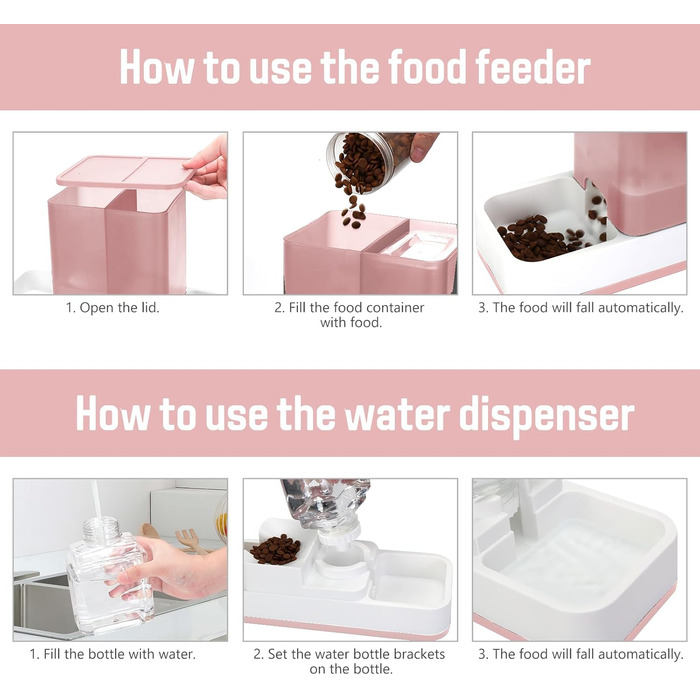 How to use the food feeder

1. Open the lid.

2. Fill the food container with food.

3. The food will fall automatically.

How to use the water dispenser

1. Fill the bottle with water.

2. Set the water bottle brackets on the bottle.

3. The food will fall automatically.