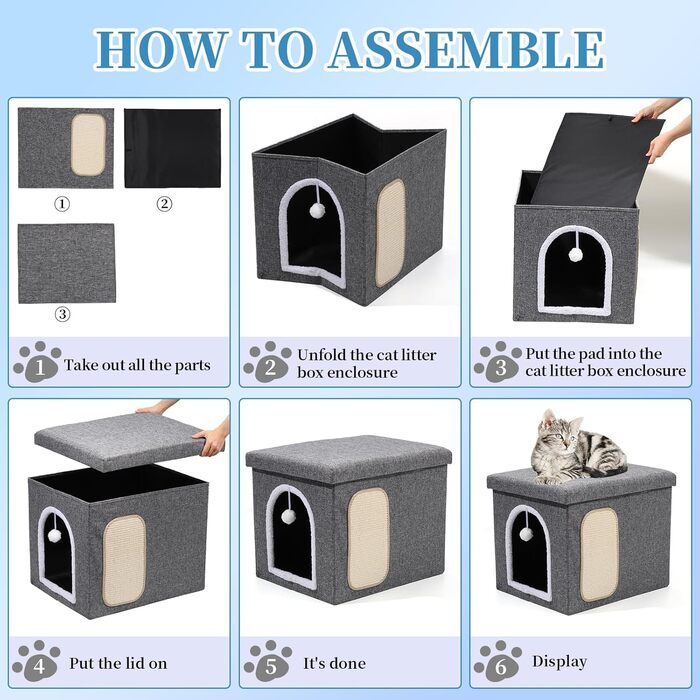 HOW TO ASSEMBLE

①

②

③

1 Take out all the parts

2 Unfold the cat litter box enclosure

3 Put the pad into the cat litter box enclosure

4 Put the lid on

5 It's done

6 Display