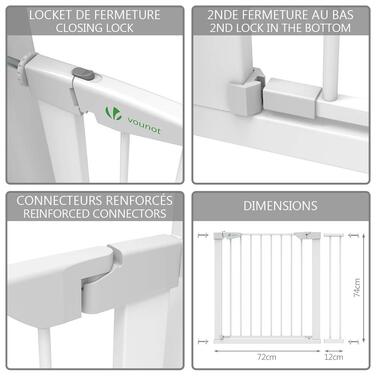 LOCKET DE FERMETURE
CLOSING LOCK

vounot

2NDE FERMETURE AU BAS
2ND LOCK IN THE BOTTOM

CONNECTEURS RENFORCÉS
REINFORCED CONNECTORS

DIMENSIONS

74cm

72cm

12cm