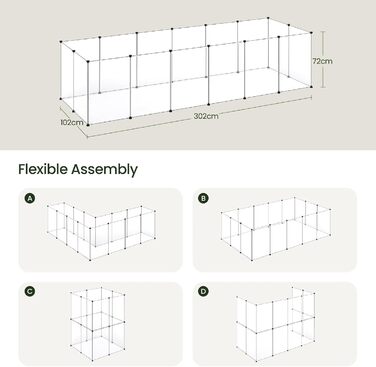 72cm

102cm

302cm

Flexible Assembly

A

B

C

D