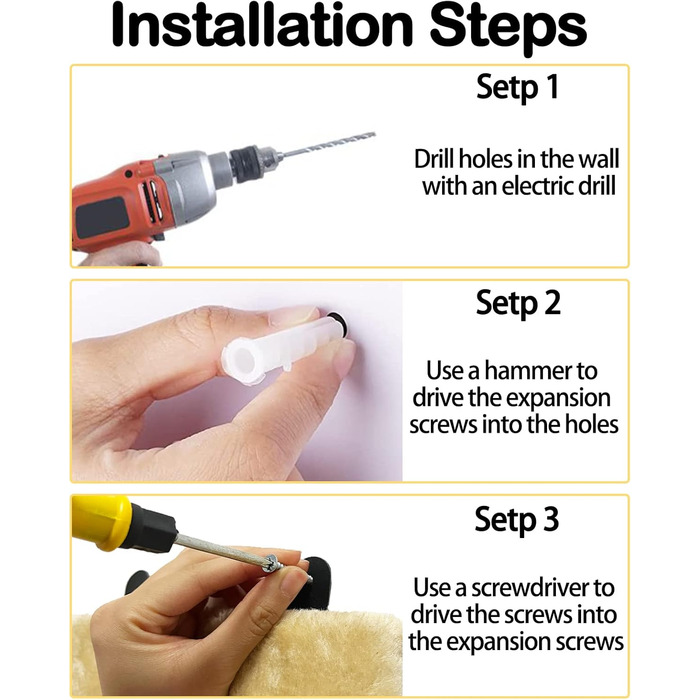 Installation Steps

Setp 1

Drill holes in the wall with an electric drill

Setp 2

Use a hammer to drive the expansion screws into the holes

Setp 3

Use a screwdriver to drive the screws into the expansion screws