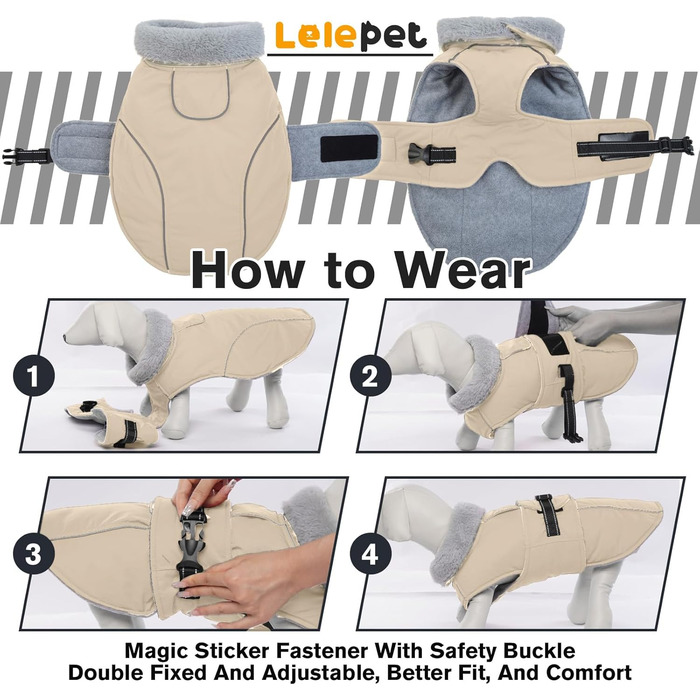 Lelepet

How to Wear

1

2

3

4

Magic Sticker Fastener With Safety Buckle
Double Fixed And Adjustable, Better Fit, And Comfort