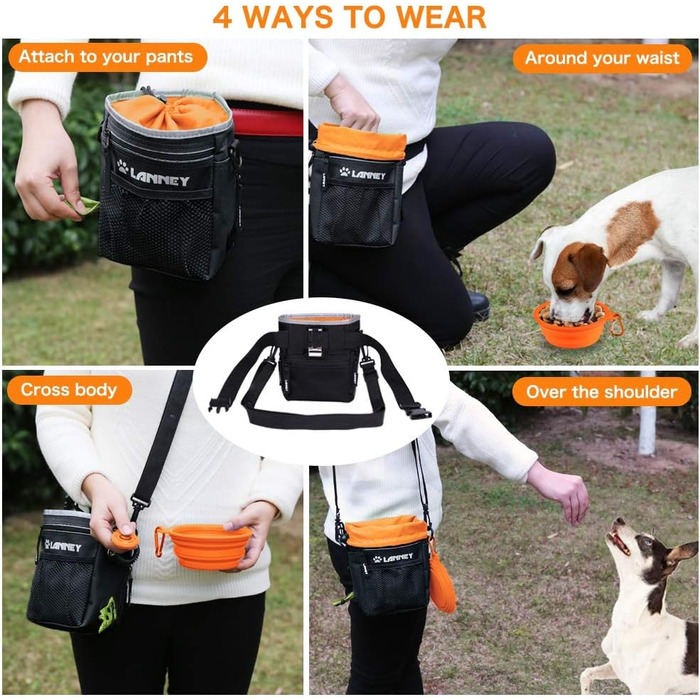 4 WAYS TO WEAR

Attach to your pants

LANNEY

Around your waist

LANNEY

Cross body

LANNEY

Over the shoulder

LANNEY