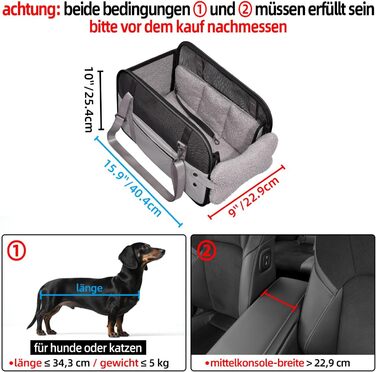 achtung: beide bedingungen ① und ② müssen erfüllt sein
bitte vor dem kauf nachmessen

10"/25.4cm

15.9"/40.4cm

9"/22.9cm

①

länge

für hunde oder katzen

•länge ≤ 34,3 cm / gewicht ≤ 5 kg

②

•mittelkonsole-breite > 22,9 cm