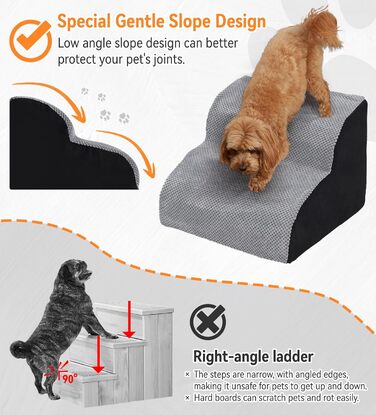 Special Gentle Slope Design

Low angle slope design can better protect your pet's joints.

90°

Right-angle ladder

× The steps are narrow, with angled edges, making it unsafe for pets to get up and down.

× Hard boards can scratch pets and rot easily.