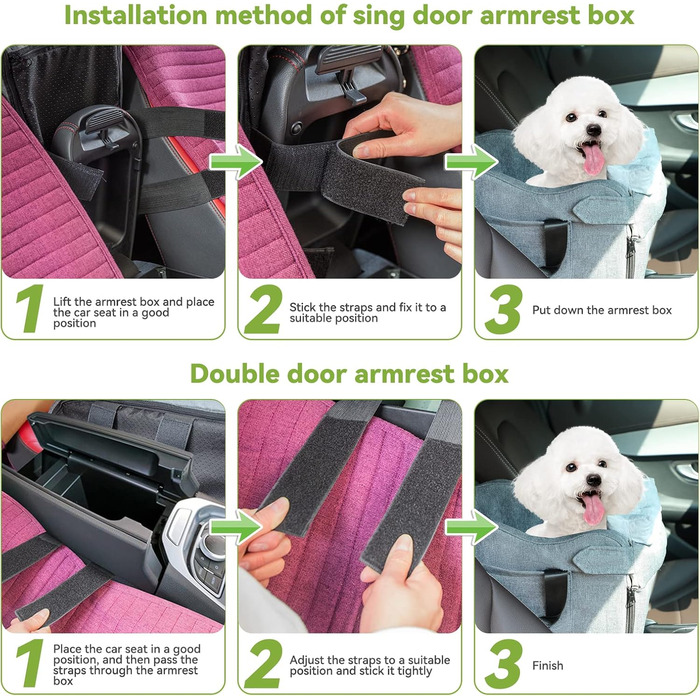 Installation method of sing door armrest box

1 Lift the armrest box and place the car seat in a good position

2 Stick the straps and fix it to a suitable position

3 Put down the armrest box

Double door armrest box

1 Place the car seat in a good position, and then pass the straps through the armrest box

2 Adjust the straps to a suitable position and stick it tightly

3 Finish