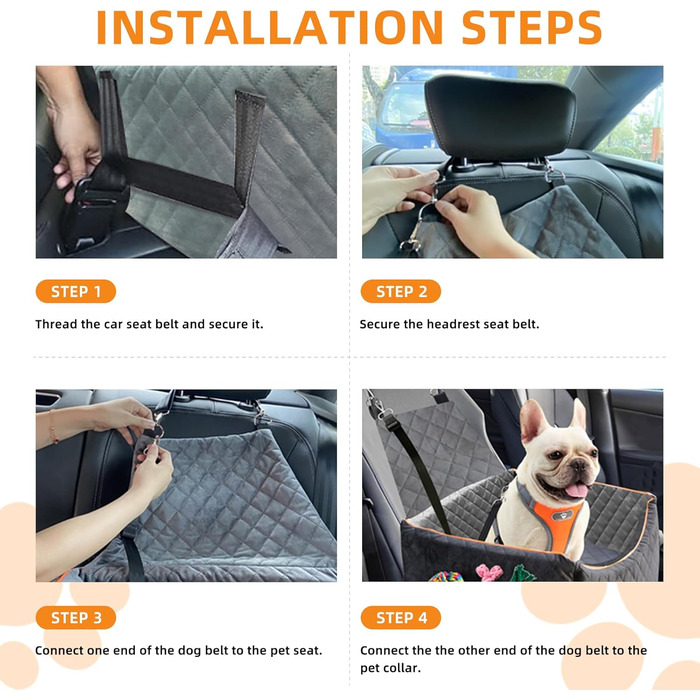 INSTALLATION STEPS

STEP 1

Thread the car seat belt and secure it.

STEP 2

Secure the headrest seat belt.

STEP 3

Connect one end of the dog belt to the pet seat.

STEP 4

Connect the the other end of the dog belt to the pet collar.