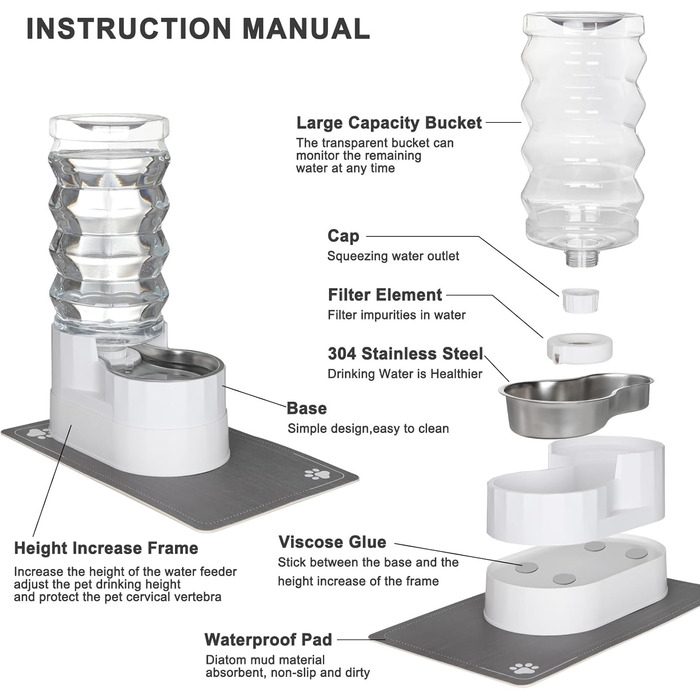 INSTRUCTION MANUAL

Large Capacity Bucket
The transparent bucket can monitor the remaining water at any time

Cap
Squeezing water outlet

Filter Element
Filter impurities in water

304 Stainless Steel
Drinking Water is Healthier

Base
Simple design,easy to clean

Height Increase Frame
Increase the height of the water feeder adjust the pet drinking height and protect the pet cervical vertebra

Viscose Glue
Stick between the base and the height increase of the frame

Waterproof Pad
Diatom mud material absorbent, non-slip and dirty