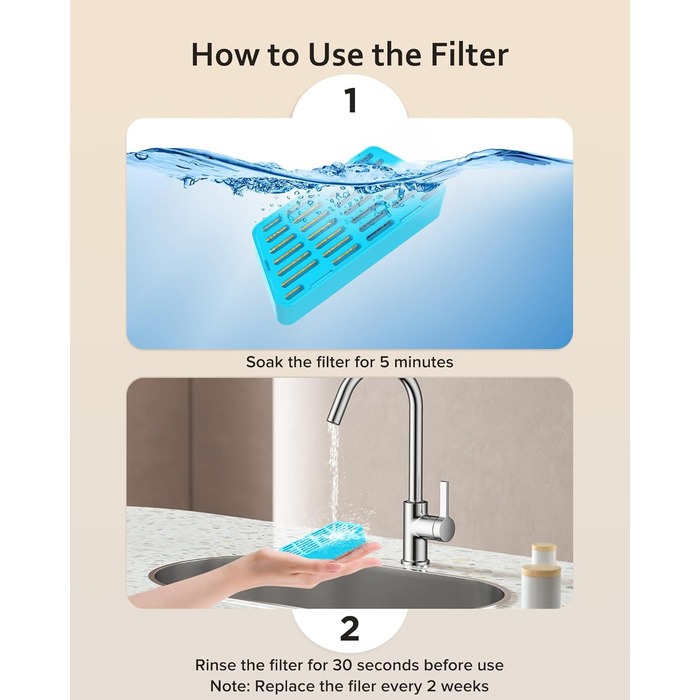 How to Use the Filter

1

Soak the filter for 5 minutes

2

Rinse the filter for 30 seconds before use
Note: Replace the filer every 2 weeks