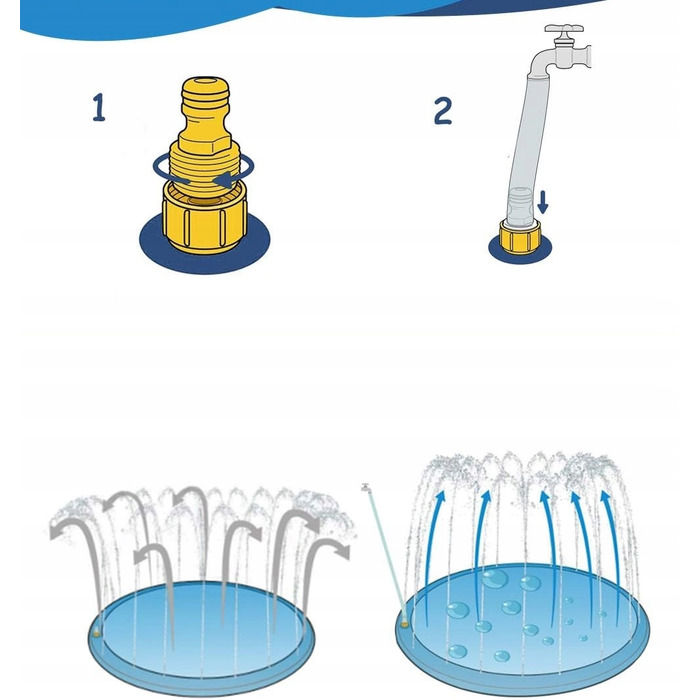 1

2