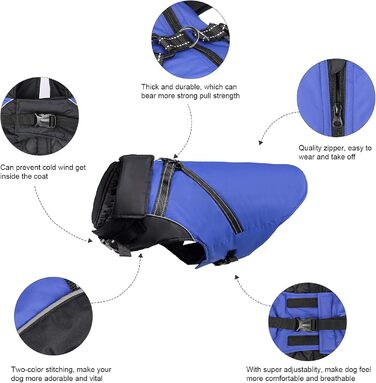 Thick and durable, which can bear more strong pull strength

Quality zipper, easy to wear and take off

Can prevent cold wind get inside the coat

Two-color stitching, make your dog more adorable and vital

With super adjustablity, make dog feel more comfortable and breathable