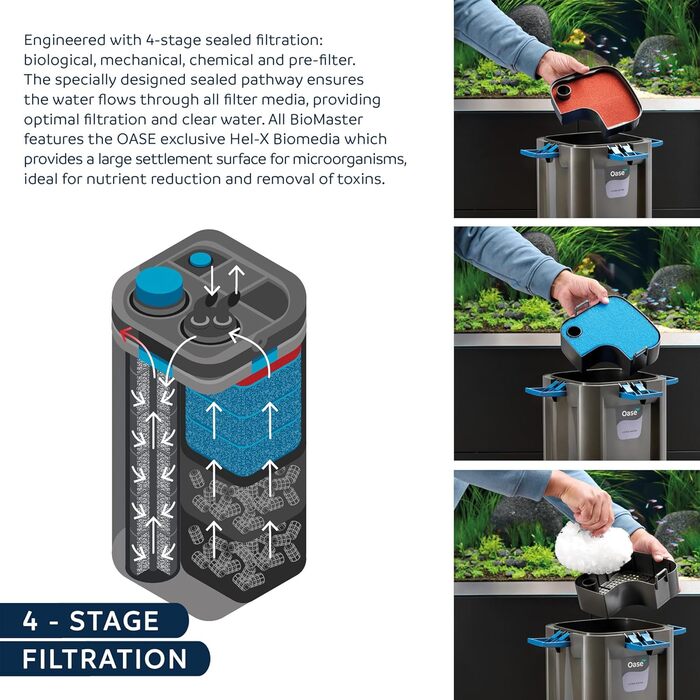 Engineered with 4-stage sealed filtration: biological, mechanical, chemical and pre-filter. The specially designed sealed pathway ensures the water flows through all filter media, providing optimal filtration and clear water. All BioMaster features the OASE exclusive Hel-X Biomedia which provides a large settlement surface for microorganisms, ideal for nutrient reduction and removal of toxins.

4 - STAGE
FILTRATION

Oase

Oase

Oase