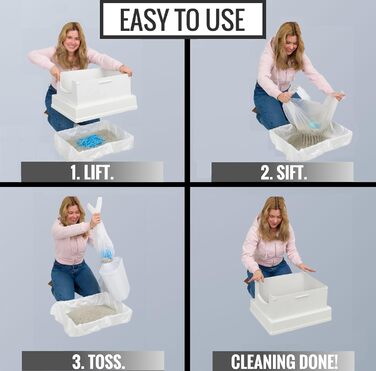 EASY TO USE

1. LIFT.

2. SIFT.

3. TOSS.

CLEANING DONE!