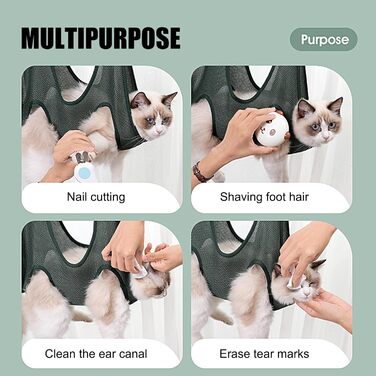 MULTIPURPOSE

Purpose

Nail cutting

Shaving foot hair

Clean the ear canal

Erase tear marks