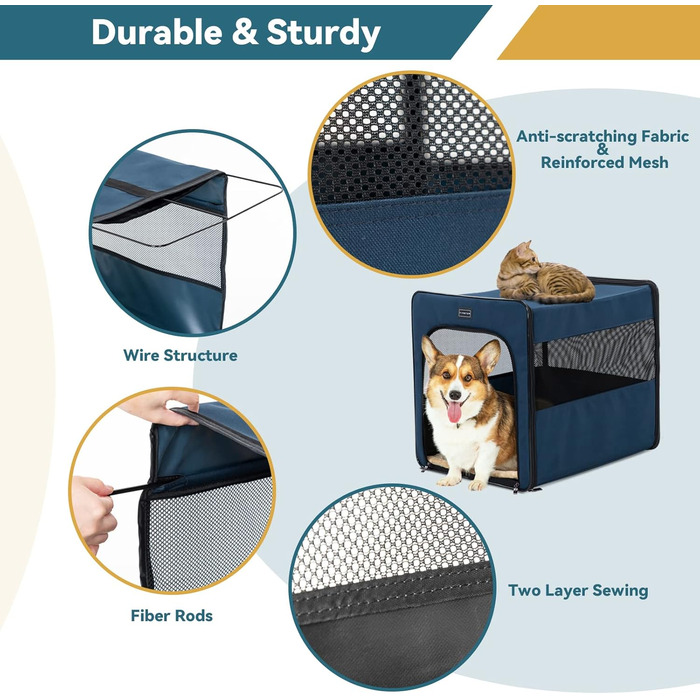 Durable & Sturdy

Anti-scratching Fabric
&
Reinforced Mesh

Wire Structure

Fiber Rods

Two Layer Sewing