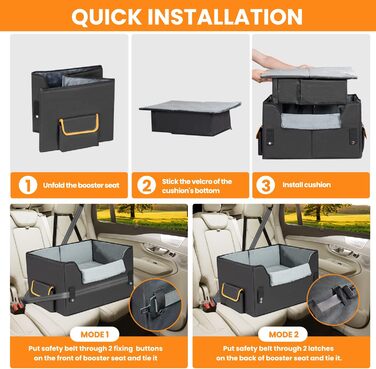 QUICK INSTALLATION

1 Unfold the booster seat

2 Stick the velcro of the cushion's bottom

3 Install cushion

MODE 1

Put safety belt through 2 fixing buttons on the front of booster seat and tie it

MODE 2

Put safety belt through 2 latches on the back of booster seat and tie it.