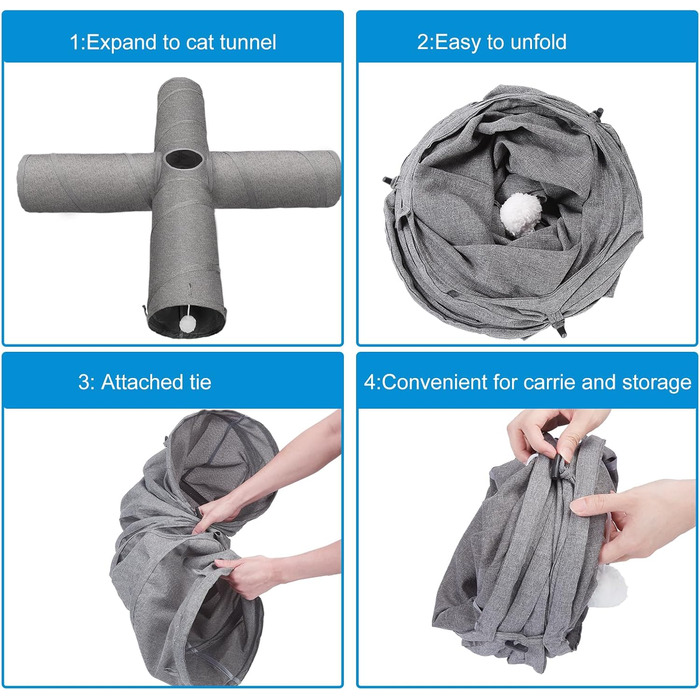 1:Expand to cat tunnel

2:Easy to unfold

3: Attached tie

4:Convenient for carrie and storage