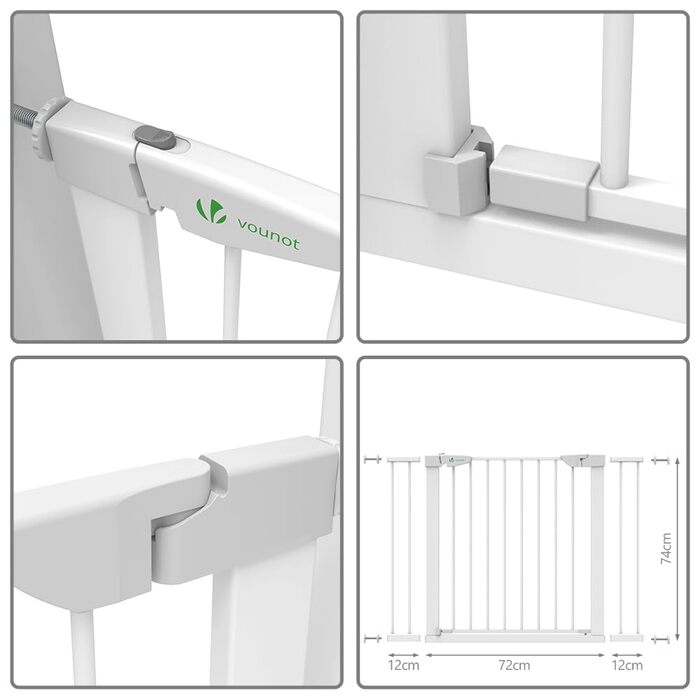 vounot

74cm

12cm
72cm
12cm