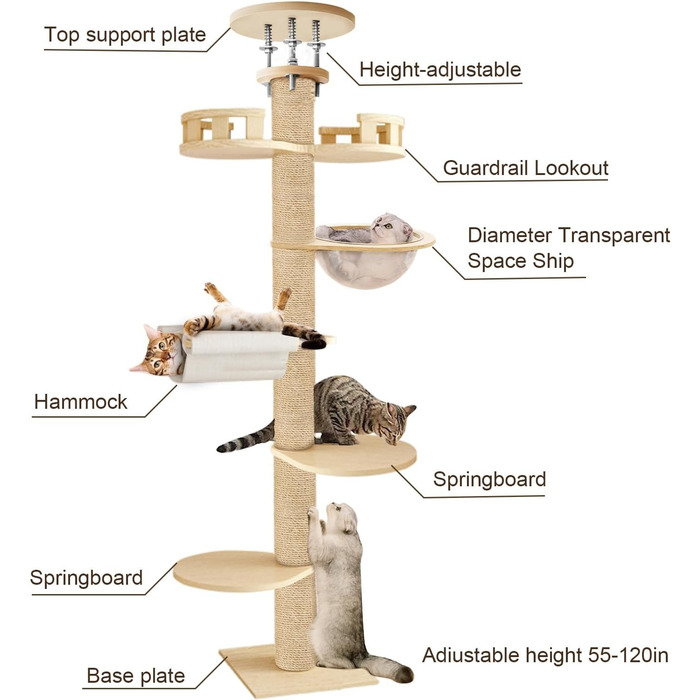 Top support plate

Height-adjustable

Guardrail Lookout

Diameter Transparent Space Ship

Hammock

Springboard

Springboard

Adiustable height 55-120in

Base plate