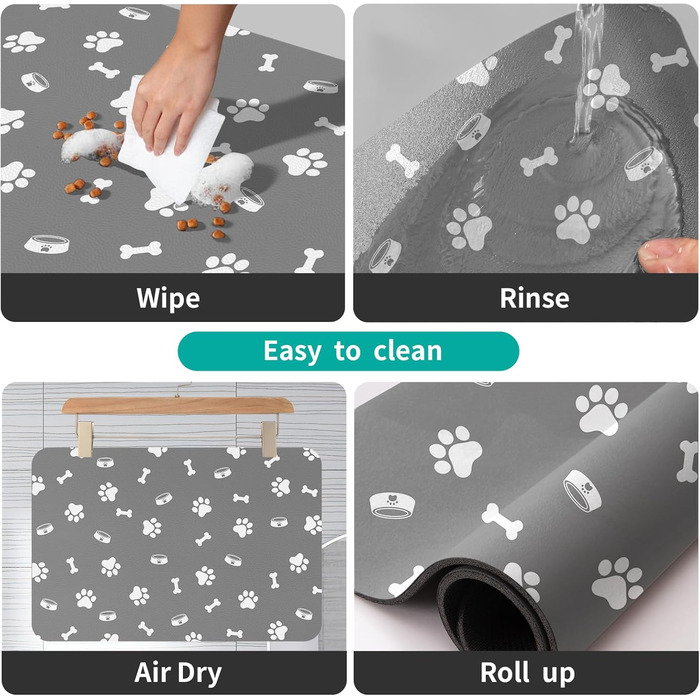 Wipe

Rinse

Easy to clean

Air Dry

Roll up