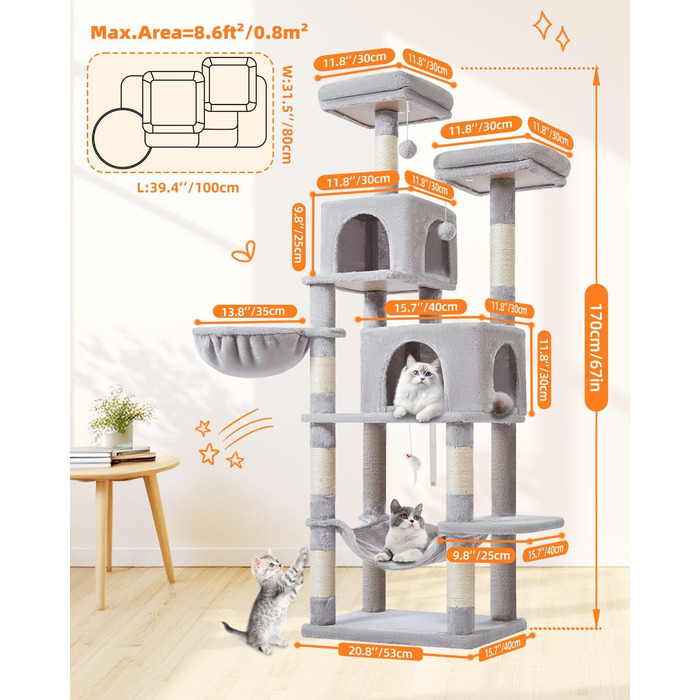 Max.Area=8.6ft²/0.8m²

W:31.5''/80cm

L:39.4''/100cm

11.8''/30cm
11.8''/30cm

11.8''/30cm
11.8''/30cm

11.8''/30cm
11.8''/30cm

9.8''/25cm

13.8''/35cm

15.7''/40cm
11.8''/30cm

11.8''/30cm

170cm/67in

9.8''/25cm
15.7''/40cm

20.8''/53cm
15.7''/40cm