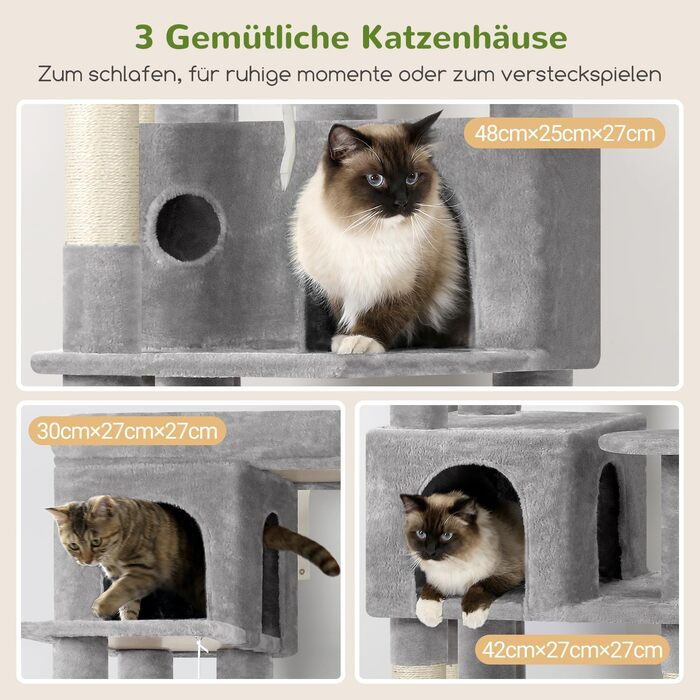 3 Gemütliche Katzenhäuse

Zum schlafen, für ruhige momente oder zum versteckspielen

48cm×25cm×27cm

30cm×27cm×27cm

42cm×27cm×27cm