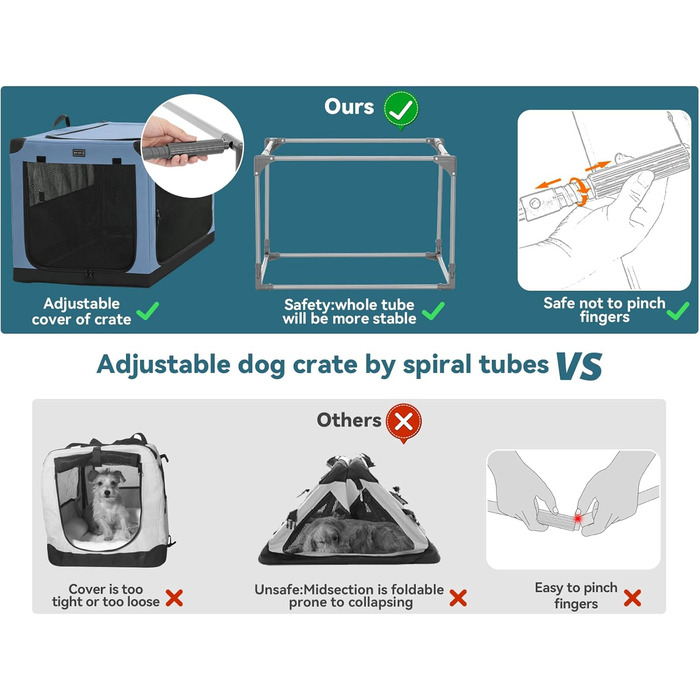 Ours

Adjustable cover of crate

Safety:whole tube will be more stable

Safe not to pinch fingers

Adjustable dog crate by spiral tubes VS

Others

Cover is too tight or too loose

Unsafe:Midsection is foldable prone to collapsing

Easy to pinch fingers