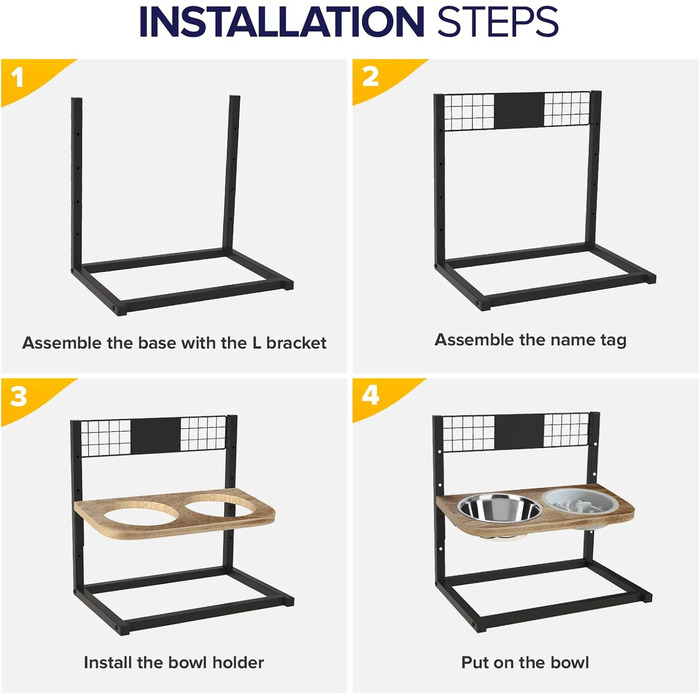 INSTALLATION STEPS

1

Assemble the base with the L bracket

2

Assemble the name tag

3

Install the bowl holder

4

Put on the bowl