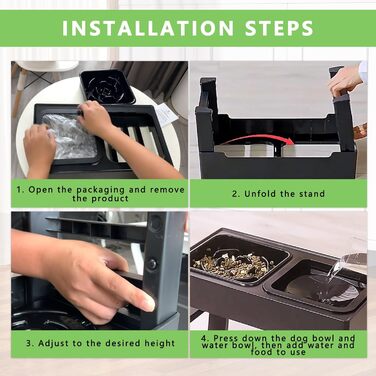 INSTALLATION STEPS

1. Open the packaging and remove the product

2. Unfold the stand

3. Adjust to the desired height

4. Press down the dog bowl and water bowl, then add water and food to use