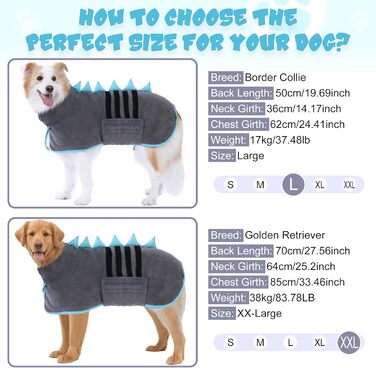 HOW TO CHOOSE THE PERFECT SIZE FOR YOUR DOG?

Breed: Border Collie
Back Length: 50cm/19.69inch
Neck Girth: 36cm/14.17inch
Chest Girth: 62cm/24.41inch
Weight: 17kg/37.48lb
Size: Large

S M L XL XXL

Breed: Golden Retriever
Back Length: 70cm/27.56inch
Neck Girth: 64cm/25.2inch
Chest Girth: 85cm/33.46inch
Weight: 38kg/83.78LB
Size: XX-Large

S M L XL XXL