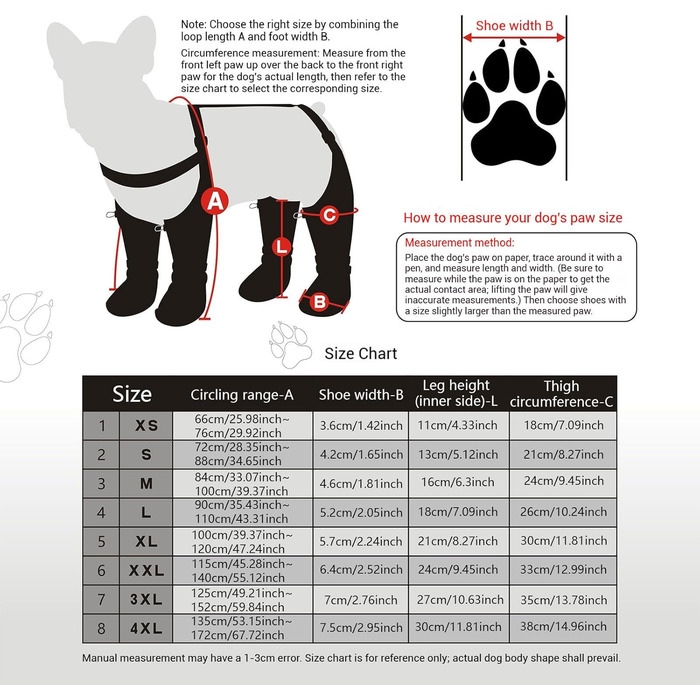 Note: Choose the right size by combining the loop length A and foot width B.

Circumference measurement: Measure from the front left paw up over the back to the front right paw for the dog's actual length, then refer to the size chart to select the corresponding size.

Shoe width B

A

L

C

B

How to measure your dog's paw size

Measurement method:
Place the dog's paw on paper, trace around it with a pen, and measure length and width. (Be sure to measure while the paw is on the paper to get the actual contact area; lifting the paw will give inaccurate measurements.) Then choose shoes with a size slightly larger than the measured paw.

Size Chart

| Size | | Circling range-A | Shoe width-B | Leg height (inner side)-L | Thigh circumference-C |
|---|---|---|---|---|---|
| 1 | XS | 66cm/25.98inch~ 76cm/29.92inch | 3.6cm/1.42inch | 11cm/4.33inch | 18cm/7.09inch |
| 2 | S | 72cm/28.35inch~ 88cm/34.65inch | 4.2cm/1.65inch | 13cm/5.12inch | 21cm/8.27inch |
| 3 | M | 84cm/33.07inch~ 100cm/39.37inch | 4.6cm/1.81inch | 16cm/6.3inch | 24cm/9.45inch |
| 4 | L | 90cm/35.43inch~ 110cm/43.31inch | 5.2cm/2.05inch | 18cm/7.09inch | 26cm/10.24inch |
| 5 | XL | 100cm/39.37inch~ 120cm/47.24inch | 5.7cm/2.24inch | 21cm/8.27inch | 30cm/11.81inch |
| 6 | XXL | 115cm/45.28inch~ 140cm/55.12inch | 6.4cm/2.52inch | 24cm/9.45inch | 33cm/12.99inch |
| 7 | 3XL | 125cm/49.21inch~ 152cm/59.84inch | 7cm/2.76inch | 27cm/10.63inch | 35cm/13.78inch |
| 8 | 4XL | 135cm/53.15inch~ 172cm/67.72inch | 7.5cm/2.95inch | 30cm/11.81inch | 38cm/14.96inch |

Manual measurement may have a 1-3cm error. Size chart is for reference only; actual dog body shape shall prevail.