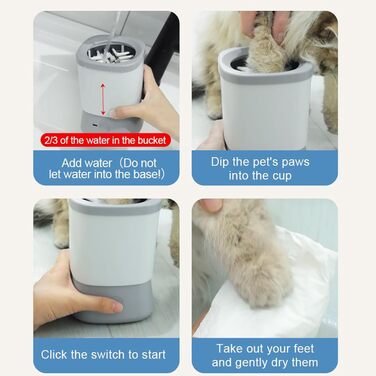 2/3 of the water in the bucket

Add water（Do not let water into the base!)

Dip the pet's paws into the cup

Click the switch to start

Take out your feet and gently dry them