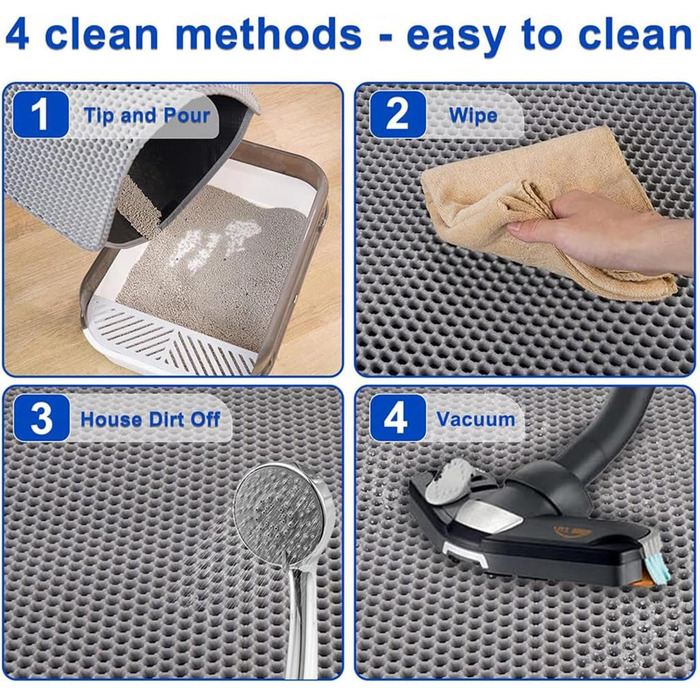 4 clean methods - easy to clean

1 Tip and Pour

2 Wipe

3 House Dirt Off

4 Vacuum