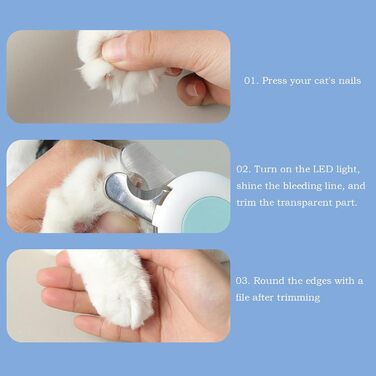 01. Press your cat's nails

02. Turn on the LED light, shine the bleeding line, and trim the transparent part.

03. Round the edges with a file after trimming