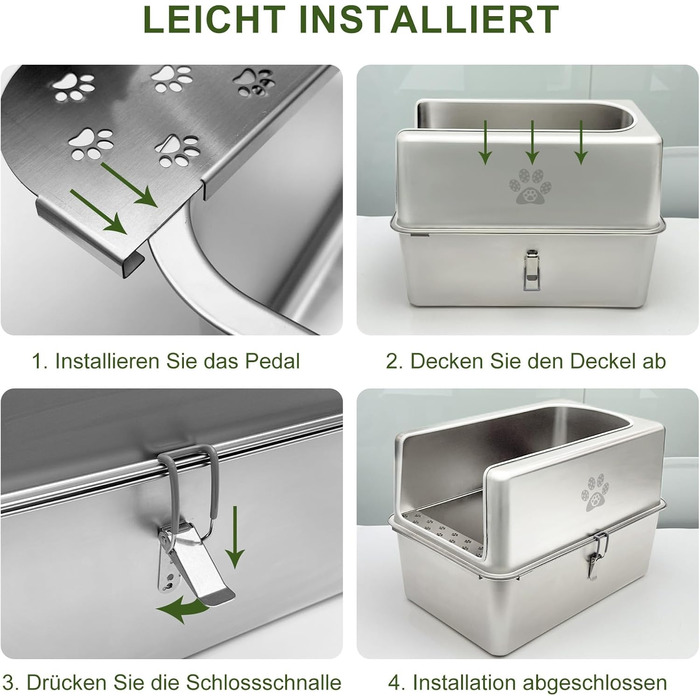 LEICHT INSTALLIERT

1. Installieren Sie das Pedal

2. Decken Sie den Deckel ab

3. Drücken Sie die Schlossschnalle

4. Installation abgeschlossen