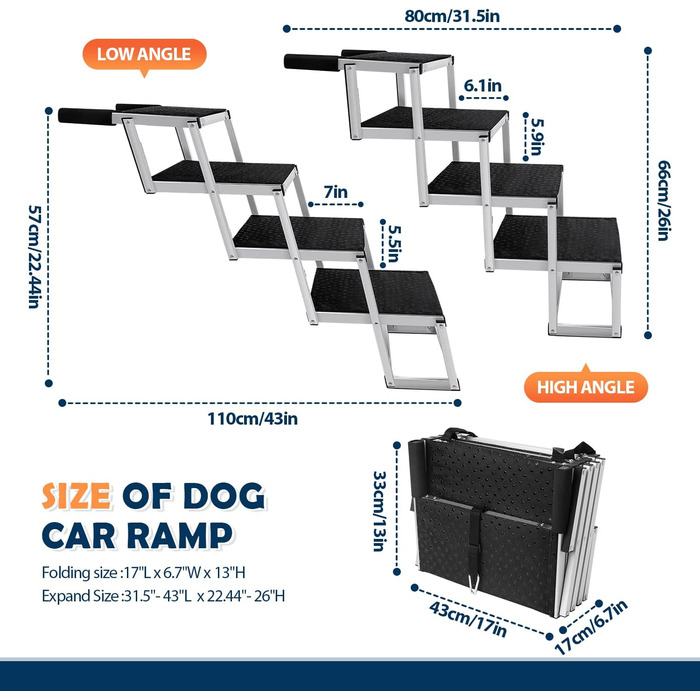 80cm/31.5in

LOW ANGLE

6.1in

5.9in

66cm/26in

57cm/22.44in

7in

5.5in

HIGH ANGLE

110cm/43in

SIZE OF DOG CAR RAMP

Folding size :17"L x 6.7"W x 13"H
Expand Size :31.5"- 43"L x 22.44"- 26"H

33cm/13in

43cm/17in

17cm/6.7in